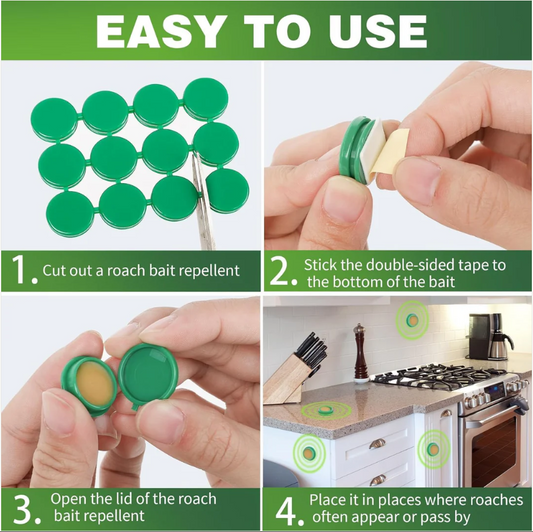 EASY TO USE

1. Cut out a roach bait repellent

2. Stick the double-sided tape to the bottom of the bait

3. Open the lid of the roach bait repellent

4. Place it in places where roaches often appear or pass by